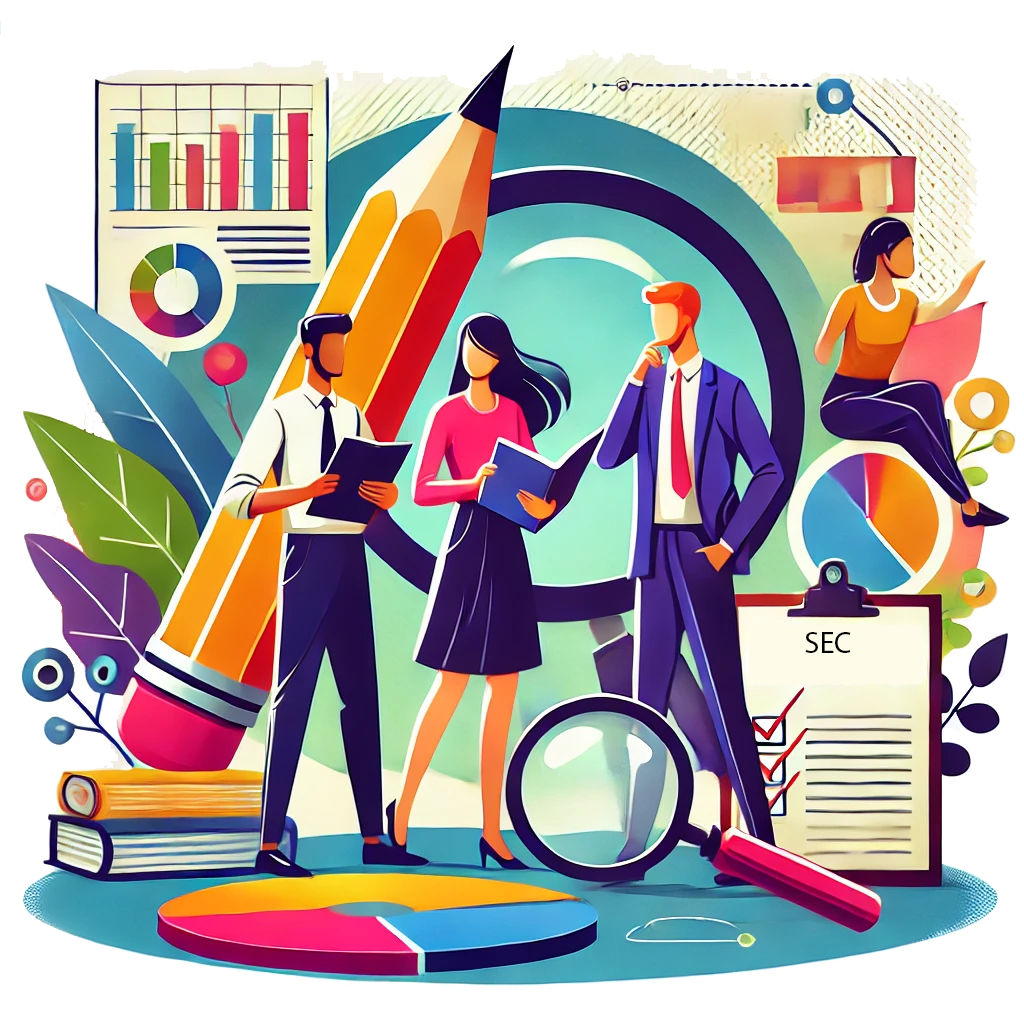 SEC